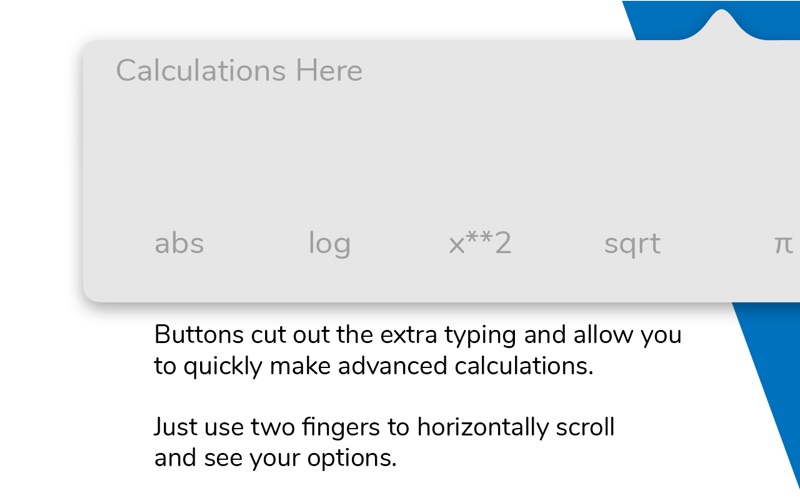 Calculations Here

abs log x**2 sqrt π

Buttons cut out the extra typing and allow you to quickly make advanced calculations.

Just use two fingers to horizontally scroll and see your options.